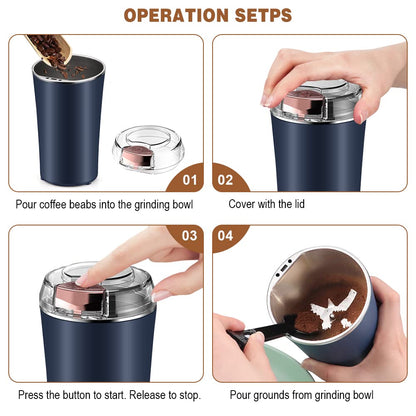 OPERATION SETPS

01

Pour coffee beabs into the grinding bowl

02

Cover with the lid

03

Press the button to start. Release to stop.

04

Pour grounds from grinding bowl