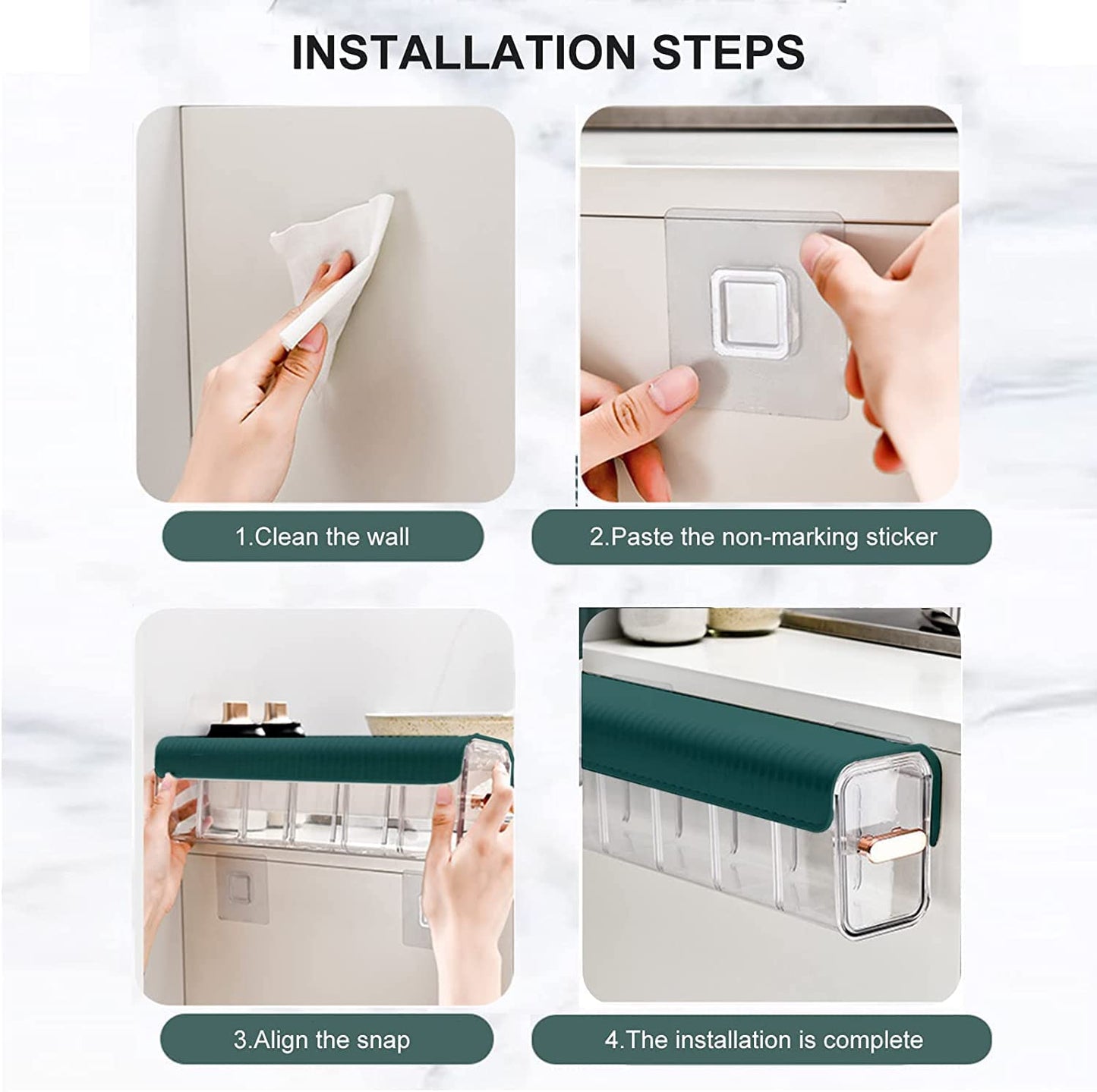 INSTALLATION STEPS

1.Clean the wall

2.Paste the non-marking sticker

3.Align the snap

4.The installation is complete