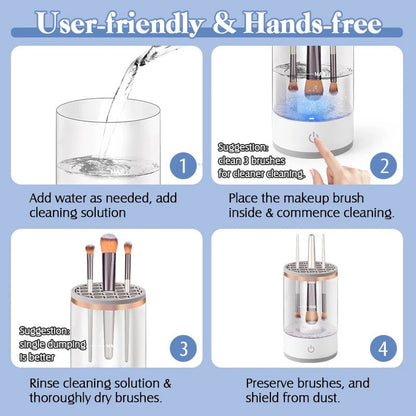 User-friendly & Hands-free

1

Add water as needed, add cleaning solution

Suggestion: clean 3 brushes for cleaner cleaning.

2

Place the makeup brush inside & commence cleaning.

Suggestion: single dumping is better

3

Rinse cleaning solution & thoroughly dry brushes.

4

Preserve brushes, and shield from dust.